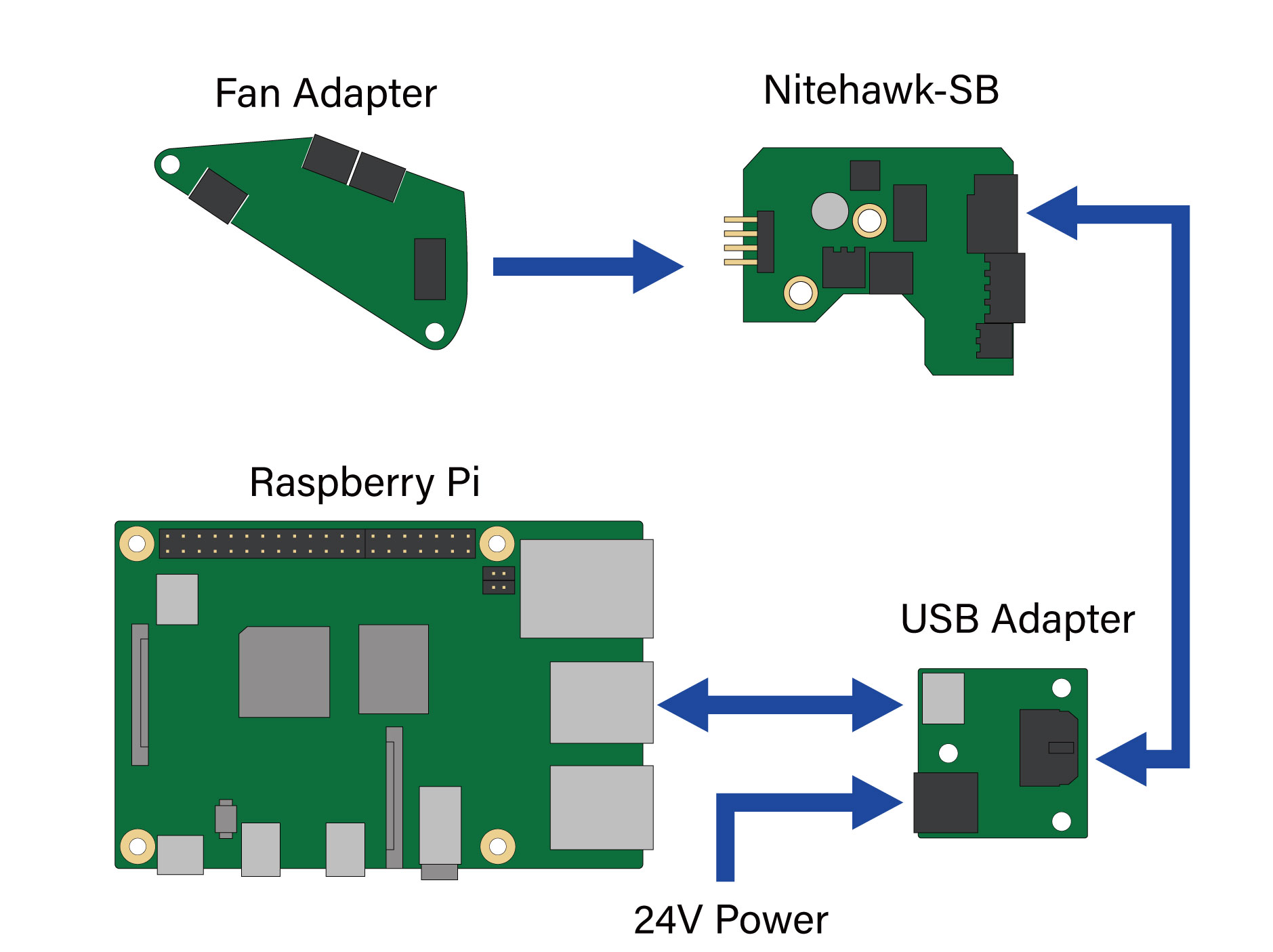 Fan Adapter

Nitehawk-SB

Raspberry Pi

USB Adapter

24V Power